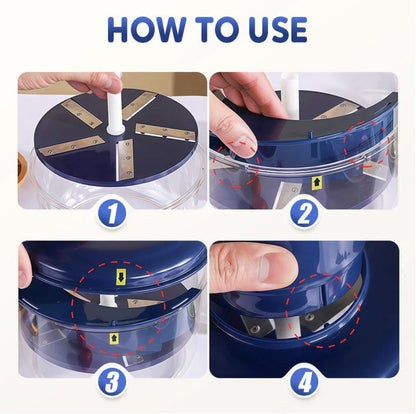 HOW TO USE

1

2

3

4