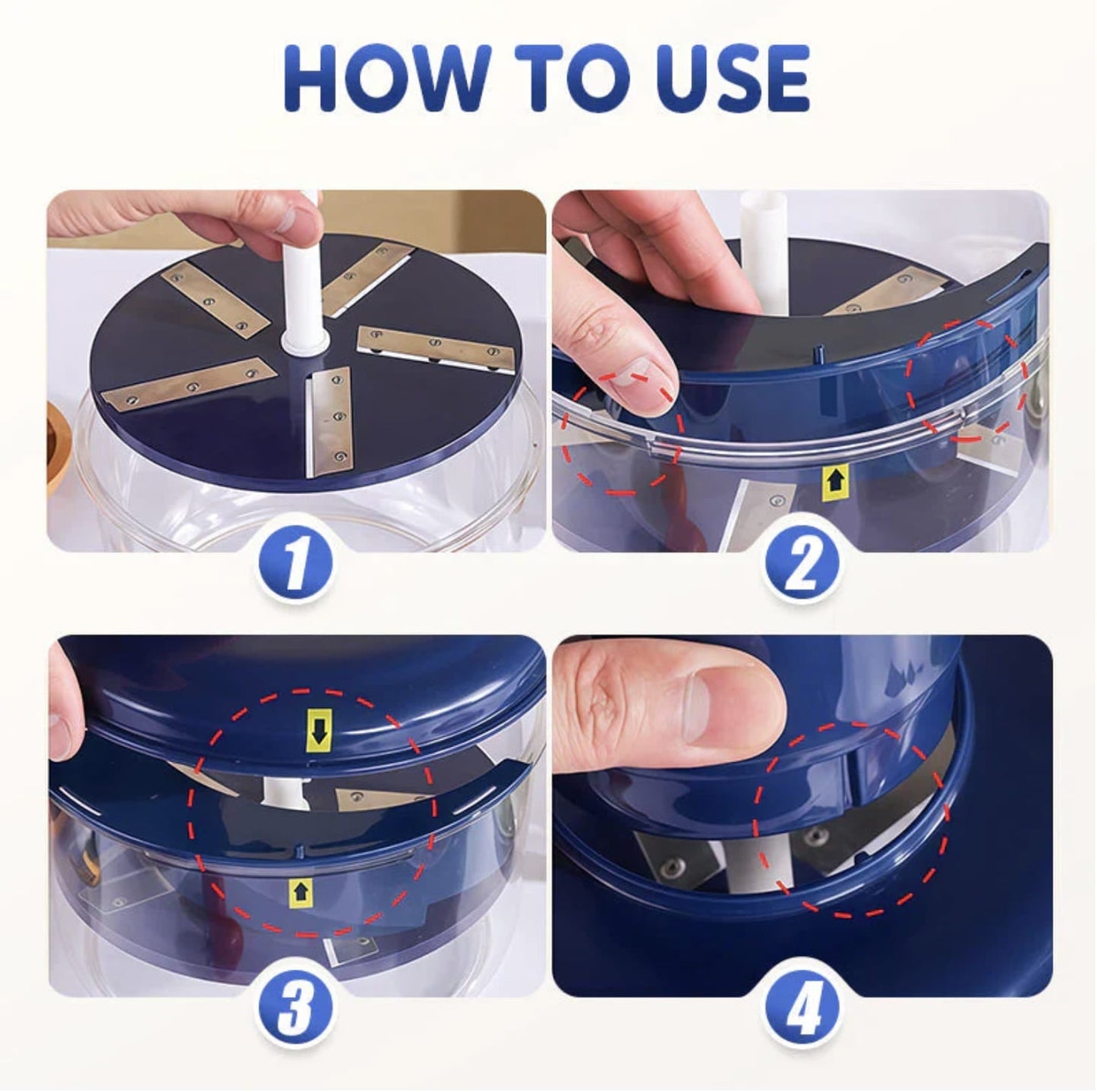 HOW TO USE

1

2

3

4